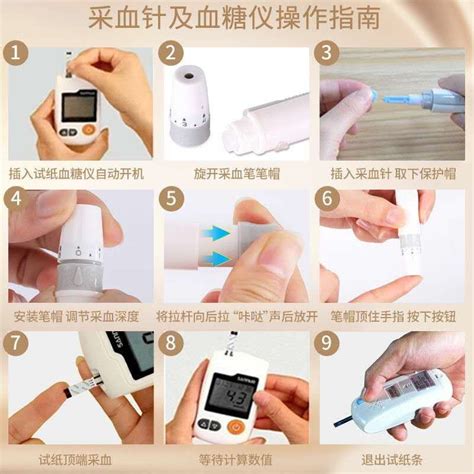 采血针及血糖仪操作指南

1
插入试纸血糖仪自动开机

2
旋开采血笔笔帽

3
插入采血针 取下保护帽

4
安装笔帽 调节采血深度

5
将拉杆向后拉“咔哒”声后放开

6
笔帽顶住手指 按下按钮

7
试纸顶端采血

8
4.3
等待计算数值

9
退出试纸条